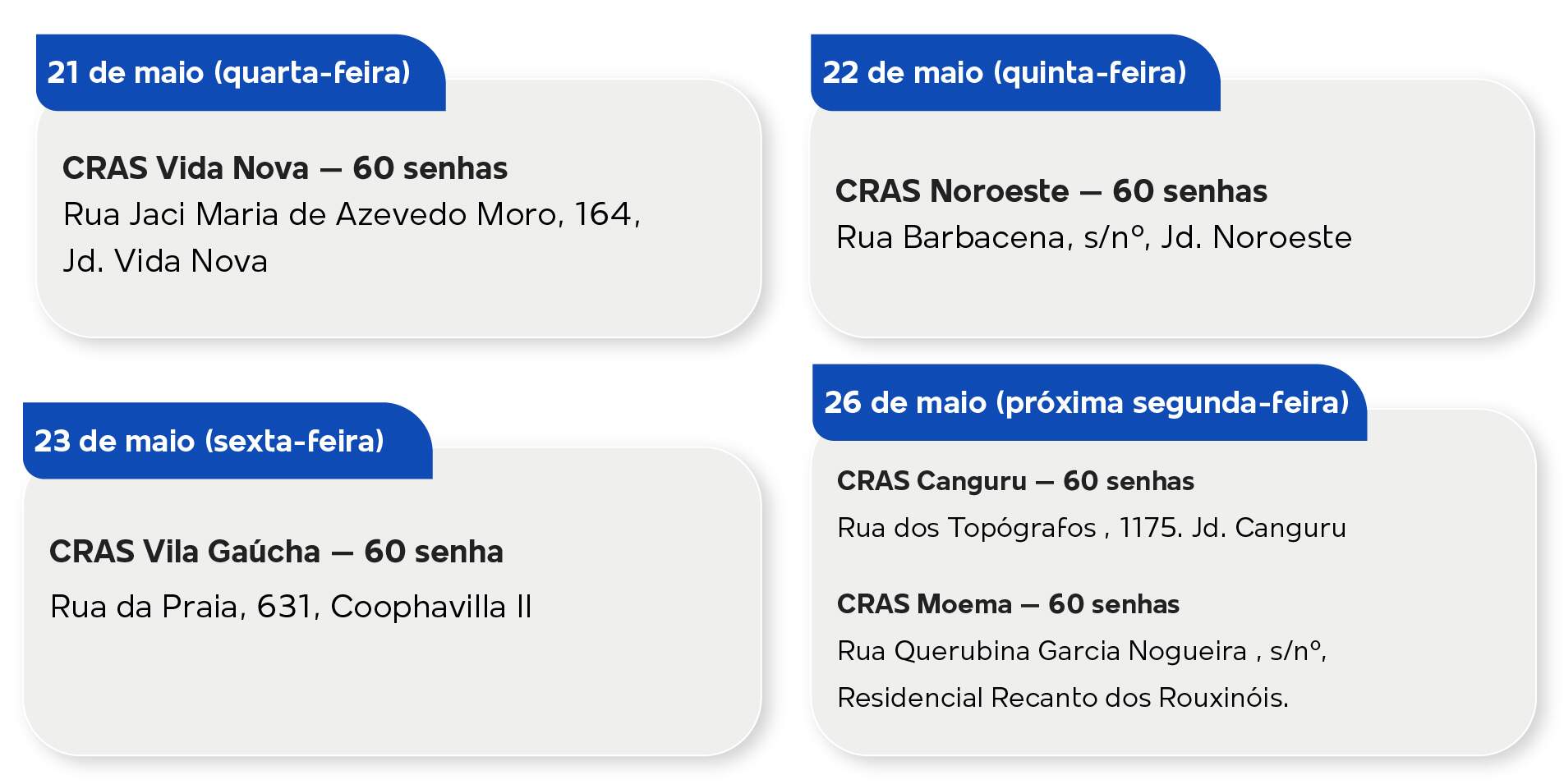 21 de maio (quarta-feira)

CRAS Vida Nova — 60 senhas
Rua Jaci Maria de Azevedo Moro, 164, Jd. Vida Nova

23 de maio (sexta-feira)

CRAS Vila Gaúcha — 60 senha
Rua da Praia, 631, Coophavilla II

22 de maio (quinta-feira)

CRAS Noroeste — 60 senhas
Rua Barbacena, s/nº, Jd. Noroeste

26 de maio (próxima segunda-feira)

CRAS Canguru — 60 senhas
Rua dos Topógrafos , 1175. Jd. Canguru

CRAS Moema — 60 senhas
Rua Querubina Garcia Nogueira , s/nº, Residencial Recanto dos Rouxinóis.