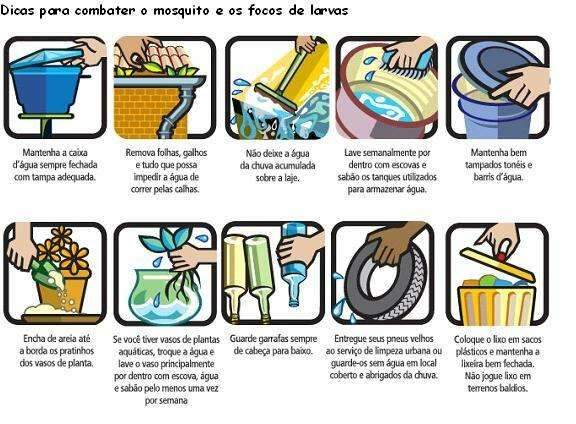 Dicas para combater o mosquito e os focos de larvas

Mantenha a caixa d'água sempre fechada com tampa adequada.

Remova folhas, galhos e tudo que possa impedir a água de correr pelas calhas.

Não deixe a água da chuva acumulada sobre a laje.

Lave semanalmente por dentro com escovas e sabão os tanques utilizados para armazenar água.

Mantenha bem tampados tonéis e barris d'água.

Encha de areia até a borda os pratinhos dos vasos de planta.

Se você tiver vasos de plantas aquáticas, troque a água e lave o vaso principalmente por dentro com escova, água e sabão pelo menos uma vez por semana

Guarde garrafas sempre de cabeça para baixo.

Entregue seus pneus velhos ao serviço de limpeza urbana ou guarde-os sem água em local coberto e abrigados da chuva.

Coloque o lixo em sacos plásticos e mantenha a lixeira bem fechada. Não jogue lixo em terrenos baldios.